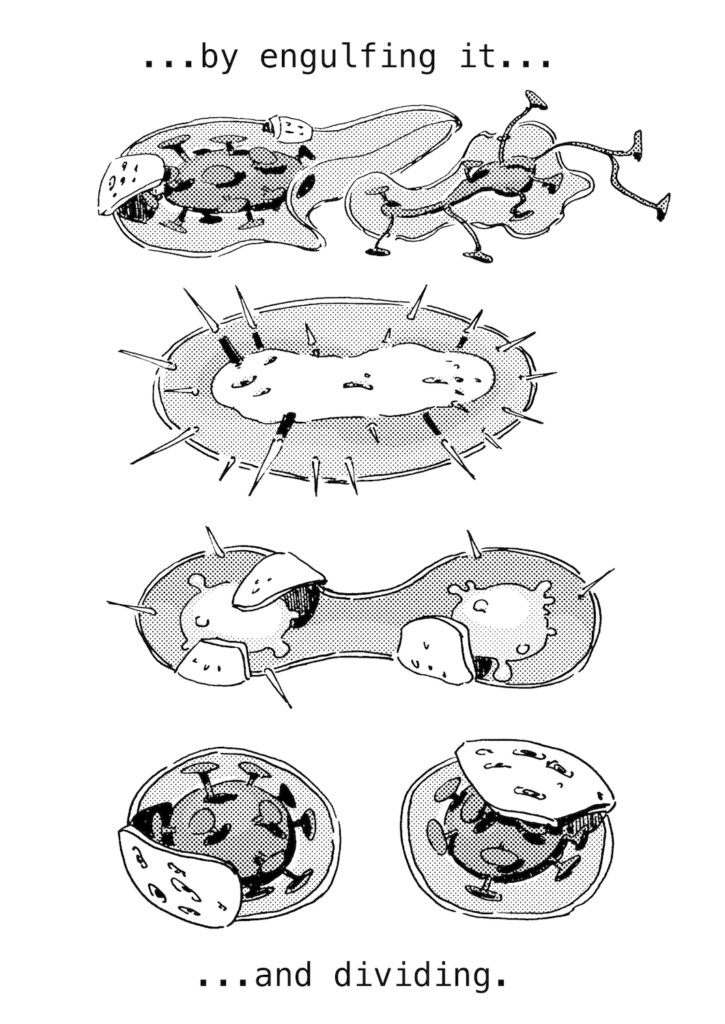 ...by engulfing it...

...and dividing.